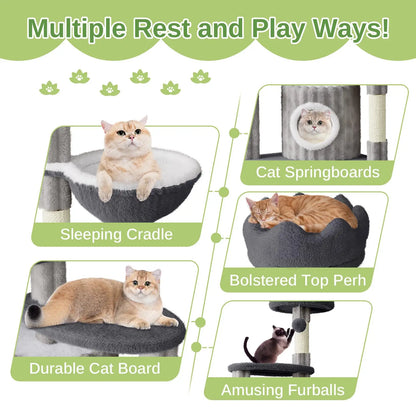 Multiple Rest and Play Ways!

Sleeping Cradle

Durable Cat Board

Cat Springboards

Bolstered Top Perh

Amusing Furballs